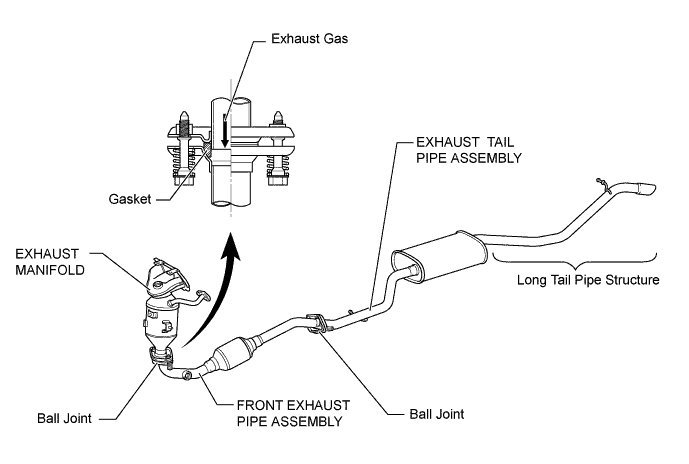 Exhaust Gas

Gasket

EXHAUST TAIL PIPE ASSEMBLY

EXHAUST MANIFOLD

Long Tail Pipe Structure

Ball Joint

FRONT EXHAUST PIPE ASSEMBLY

Ball Joint