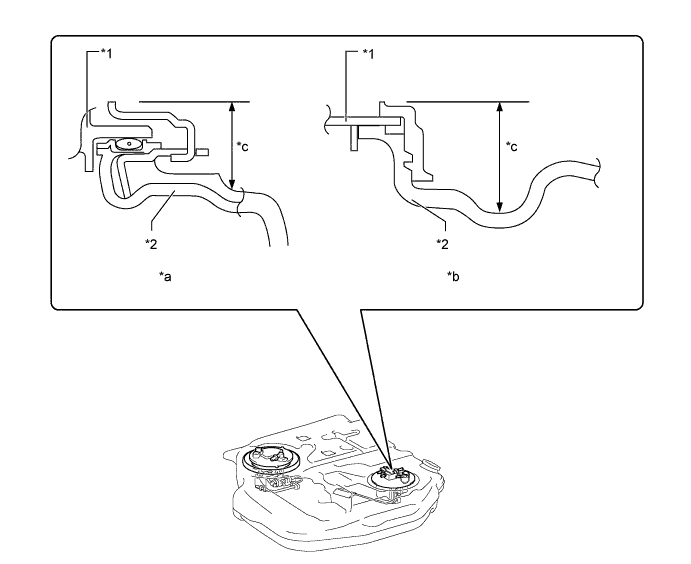 *1
*c
*2
*a
*1
*c
*2
*b