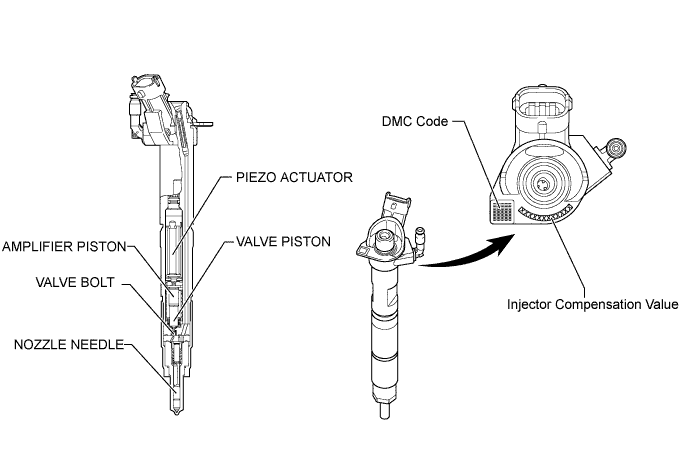 PIEZO ACTUATOR

AMPLIFIER PISTON

VALVE PISTON

VALVE BOLT

NOZZLE NEEDLE

DMC Code

Injector Compensation Value