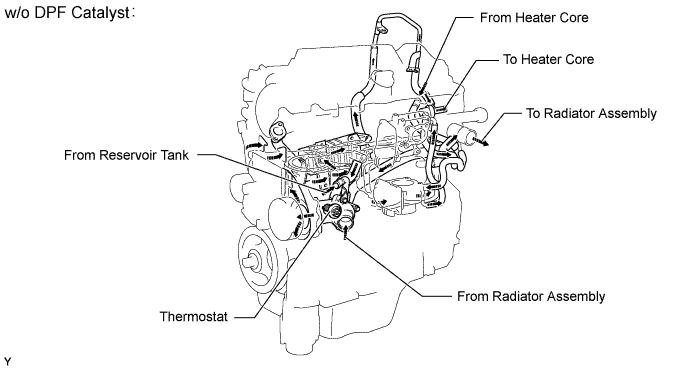 w/o DPF Catalyst:

From Heater Core

To Heater Core

To Radiator Assembly

From Reservoir Tank

From Radiator Assembly

Thermostat

Y