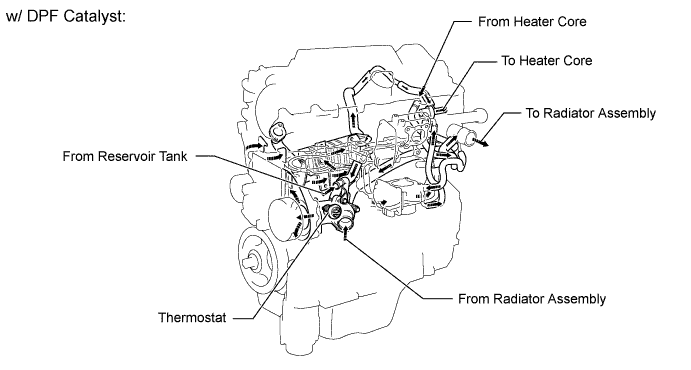 w/ DPF Catalyst:

From Heater Core

To Heater Core

To Radiator Assembly

From Reservoir Tank

From Radiator Assembly

Thermostat