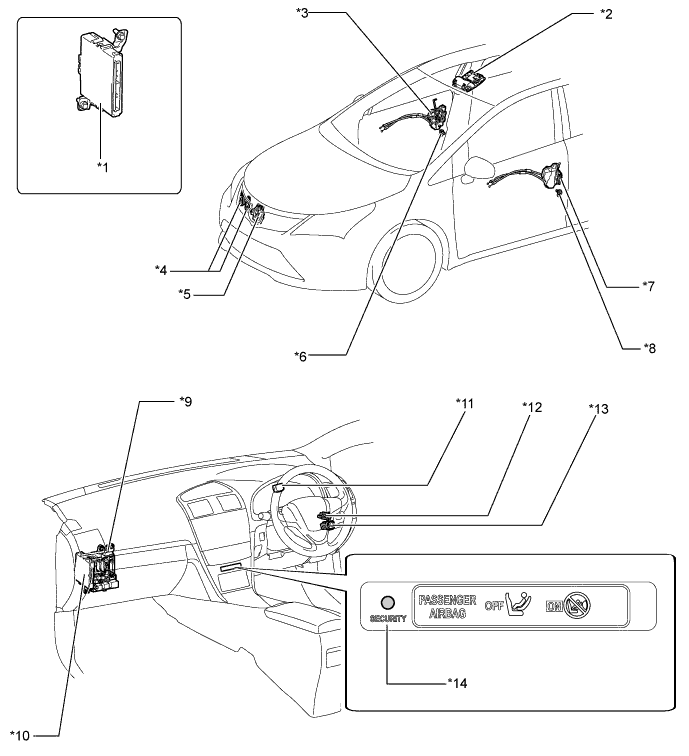 *1

*3

*2

*4

*5

*6

*7

*8

*9

*11

*12

*13

SECURITY

PASSENGER AIRBAG

OFF

ON

*14

*10