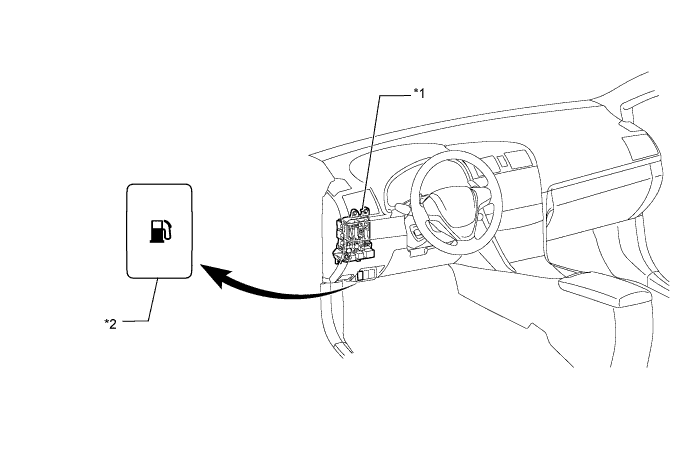 *1

*2