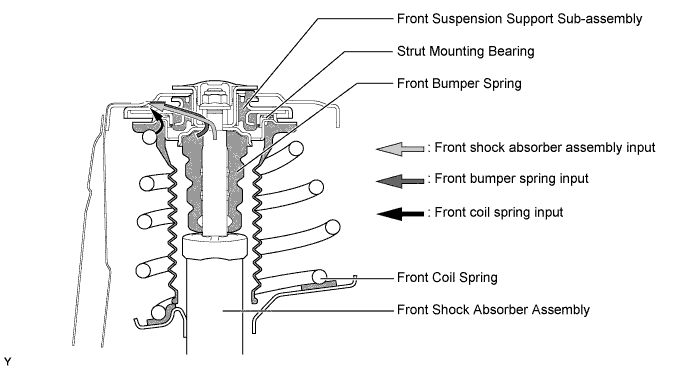 Front Suspension Support Sub-assembly

Strut Mounting Bearing

Front Bumper Spring

: Front shock absorber assembly input

: Front bumper spring input

: Front coil spring input

Front Coil Spring

Front Shock Absorber Assembly

Y