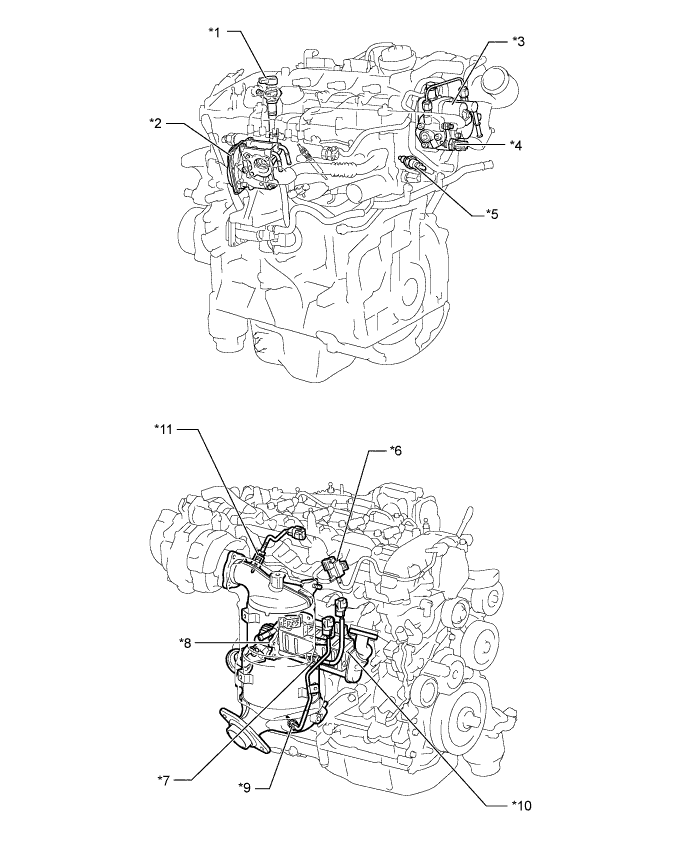 *1
*3
*2
*4
*5

*11
*6
*8
*7
*9
*10