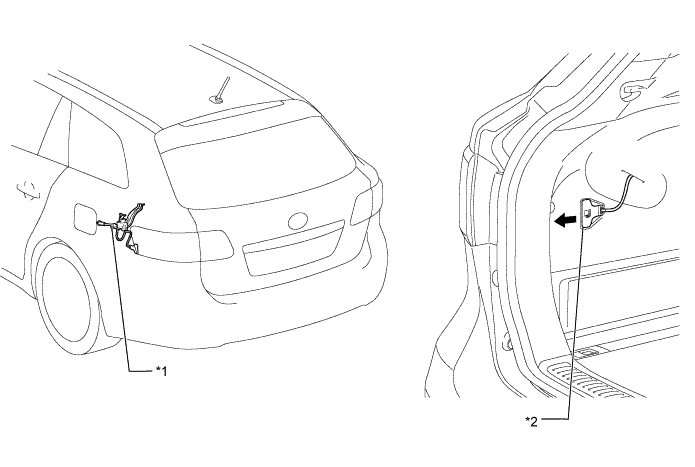 *1

*2