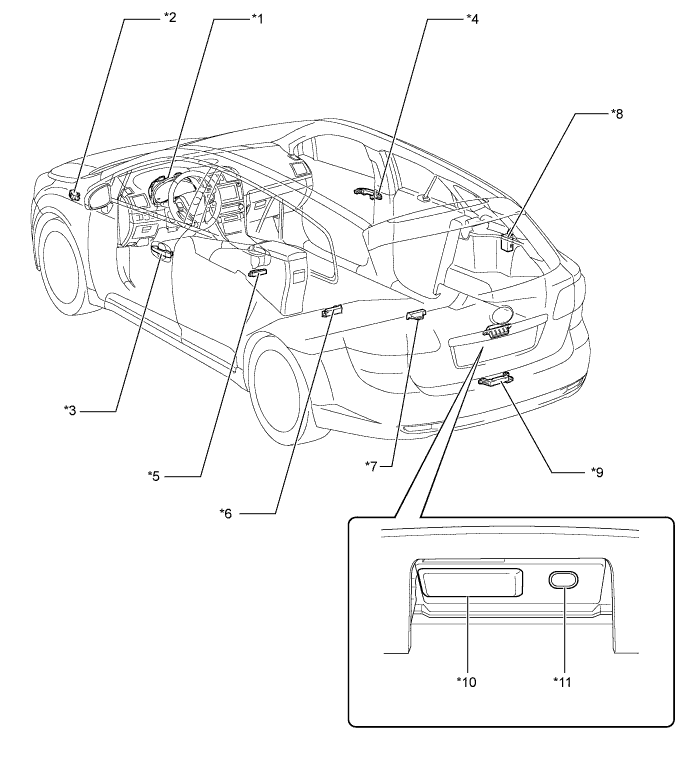 *2
*1
*4
*8
*3
*5
*6
*7
*9
*10
*11