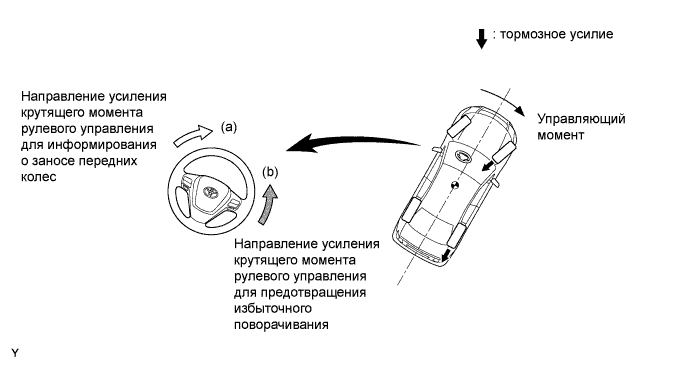 : тормозное усилие

Направление усиления крутящего момента рулевого управления для информирования о заносе передних колес

(a)

(b)

Управляющий момент

Направление усиления крутящего момента рулевого управления для предотвращения избыточного поворачивания

Y