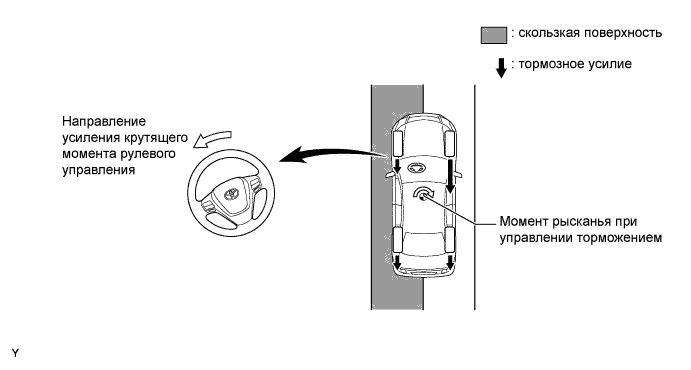 : скользкая поверхность

: тормозное усилие

Направление усиления крутящего момента рулевого управления

Момент рысканья при управлении торможением

Y