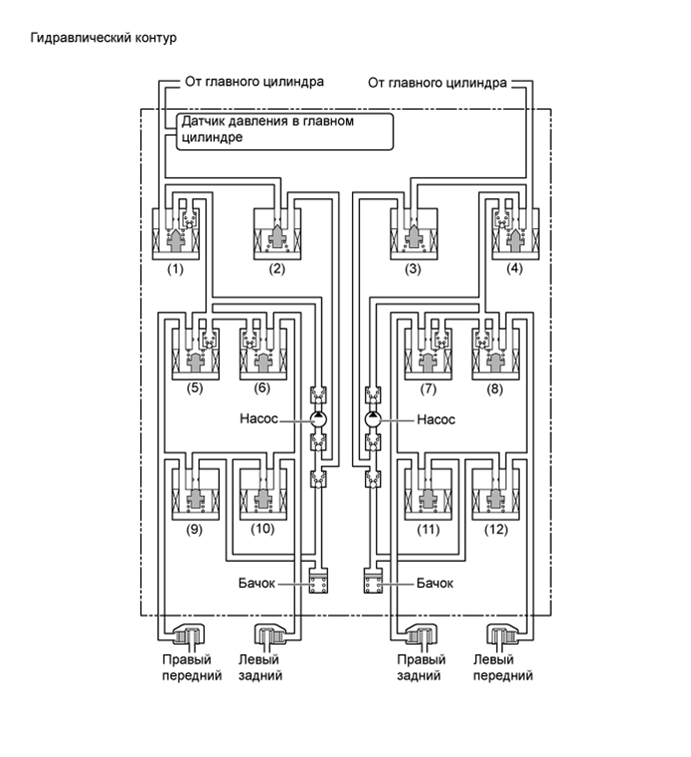 Гидравлический контур

От главного цилиндра

От главного цилиндра

Датчик давления в главном цилиндре

(1)

(2)

(3)

(4)

(5)

(6)

(7)

(8)

Насос

Насос

(9)

(10)

(11)

(12)

Бачок

Бачок

Правый передний

Левый задний

Правый задний

Левый передний