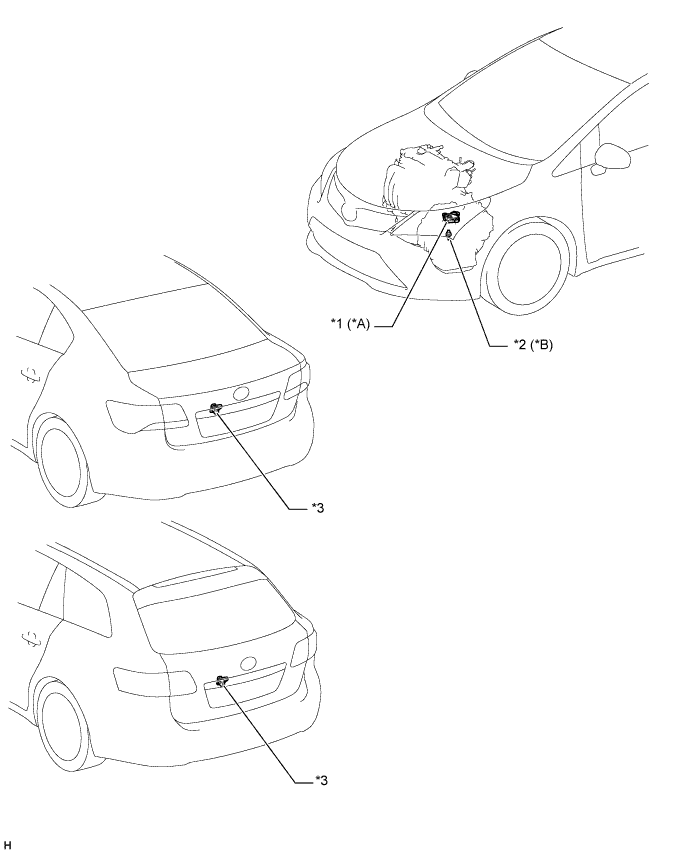 *1 (*A)

*2 (*B)

*3

*3

H