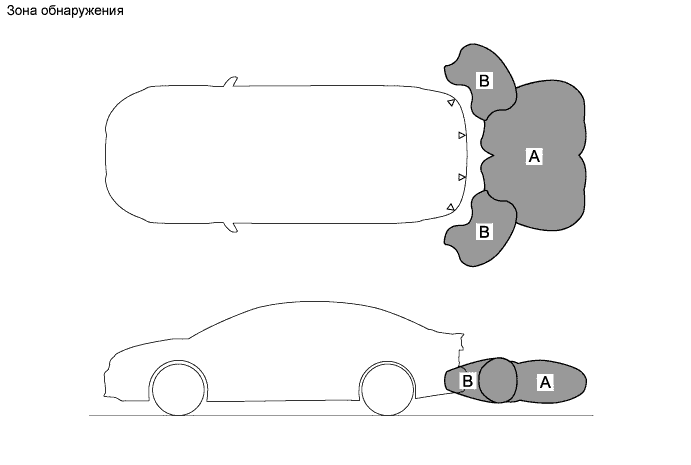 Зона обнаружения

B

A

B

B

A