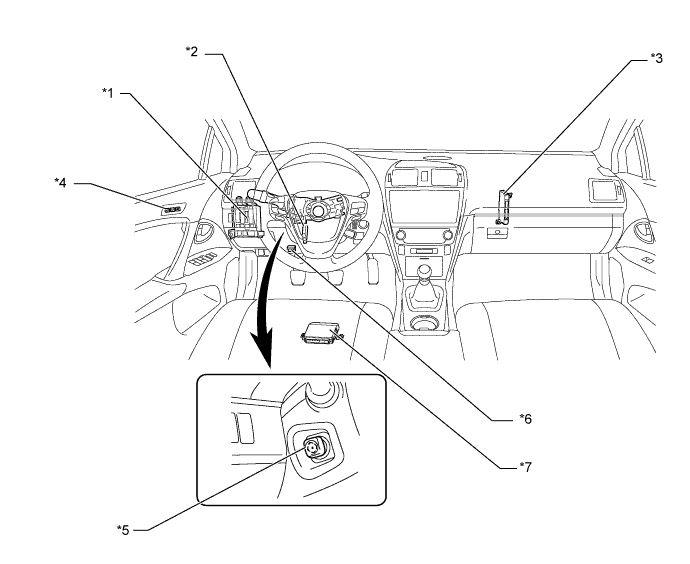 *2
*3
*1
*4
*6
*7
*5