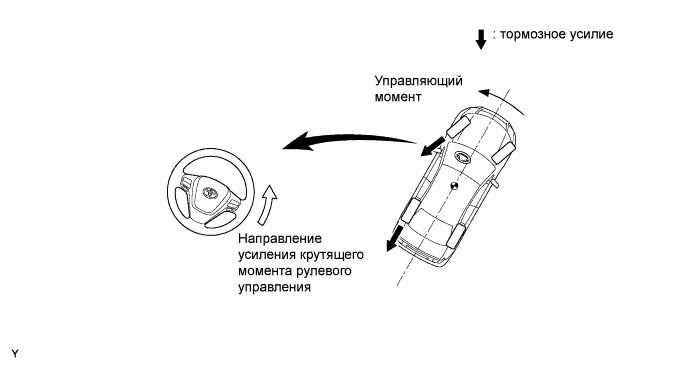 : тормозное усилие

Управляющий момент

Направление усиления крутящего момента рулевого управления

Y