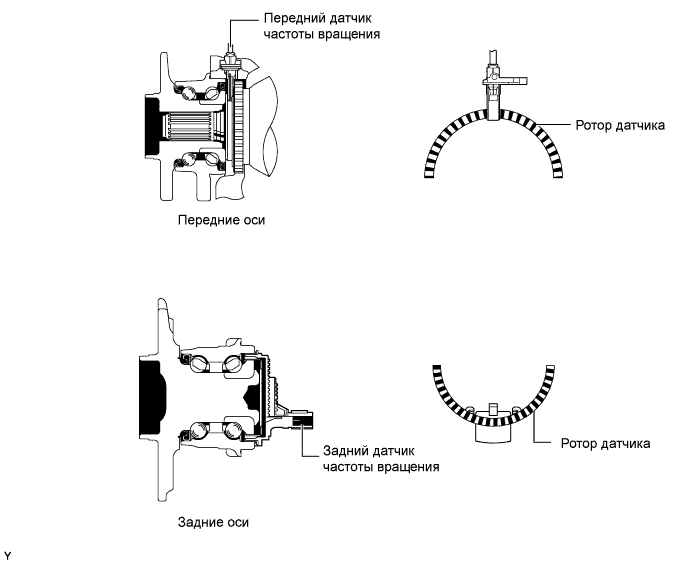 Передний датчик частоты вращения

Ротор датчика

Передние оси

Задний датчик частоты вращения

Ротор датчика

Задние оси

Y