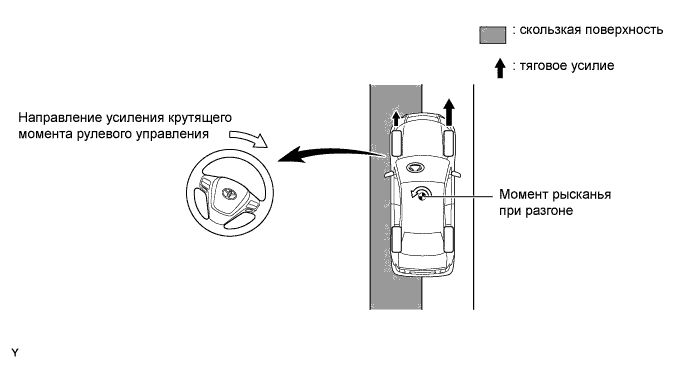 : скользкая поверхность

: тяговое усилие

Направление усиления крутящего момента рулевого управления

Момент рысканья при разгоне

Y