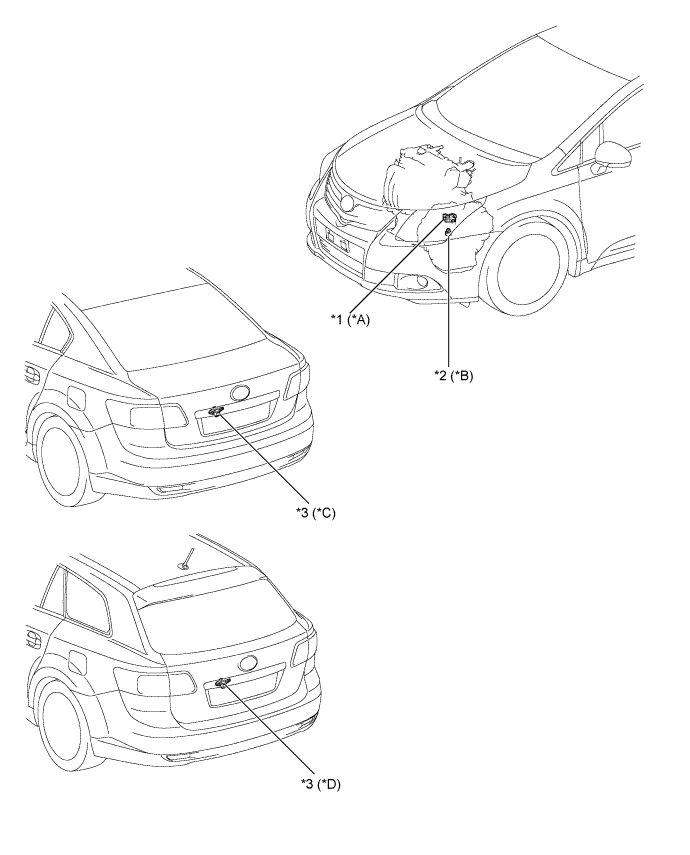 *1 (*A)

*2 (*B)

*3 (*C)

*3 (*D)