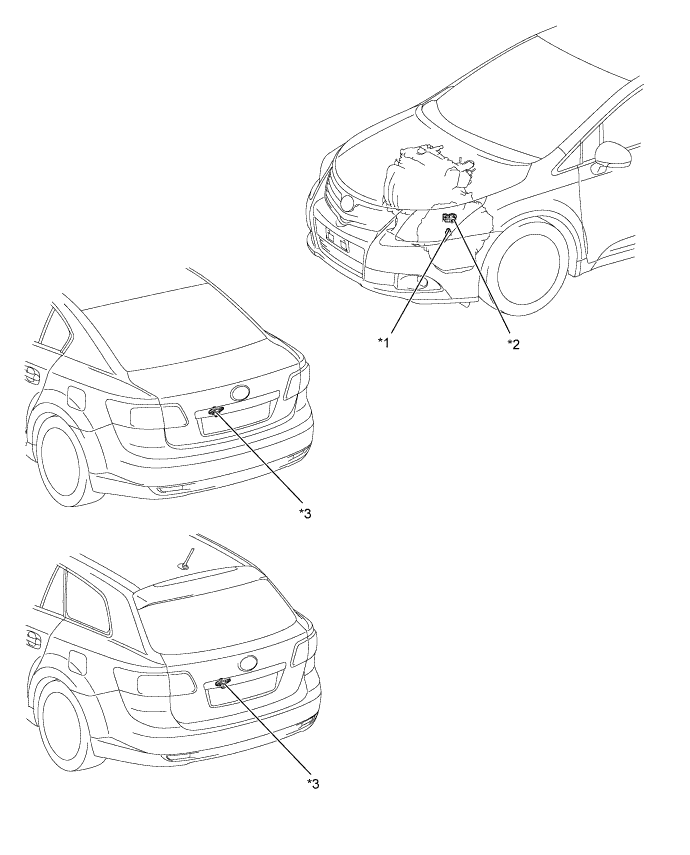 *1
*2
*3
*3