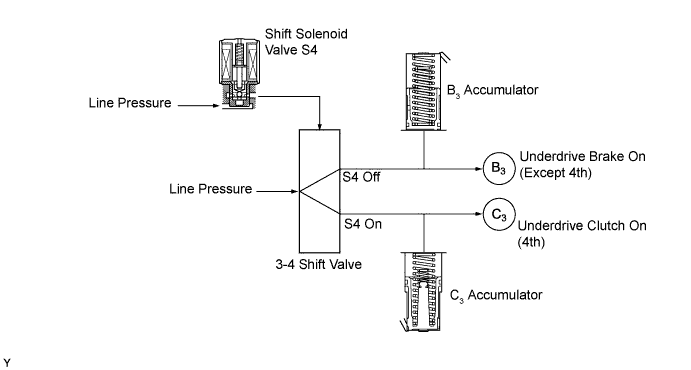 Shift Solenoid Valve S4

Line Pressure

$B_3$ Accumulator

Line Pressure

S4 Off

S4 On

$B_3$

Underdrive Brake On (Except 4th)

$C_3$

Underdrive Clutch On (4th)

3-4 Shift Valve

$C_3$ Accumulator

Y