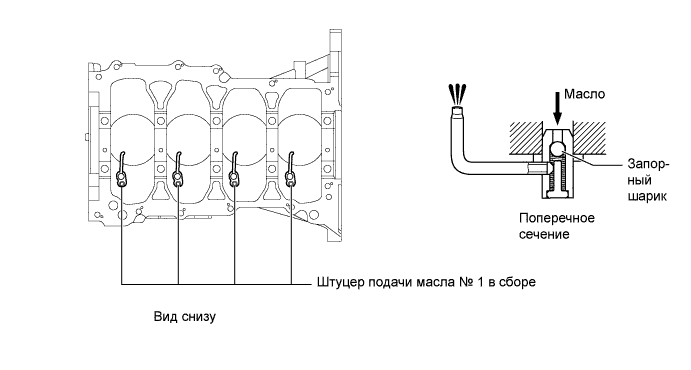 Масло

Запорный шарик

Поперечное сечение

Штуцер подачи масла № 1 в сборе

Вид снизу