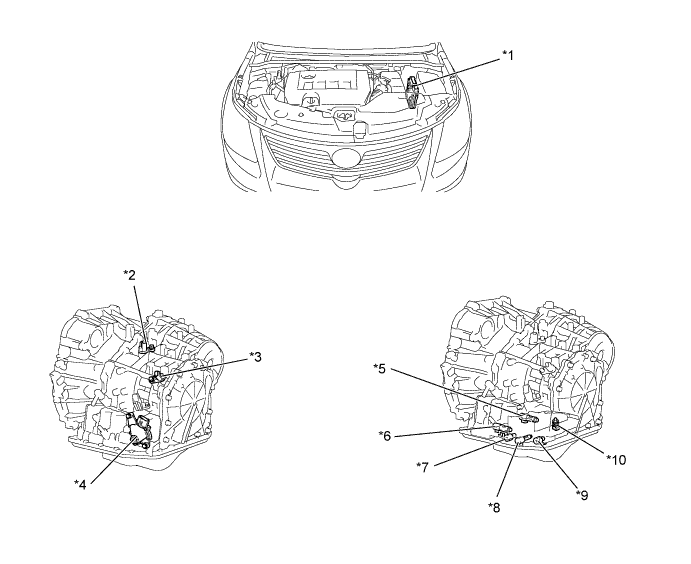 *1

*2

*3

*4

*5

*6

*7

*8

*9

*10