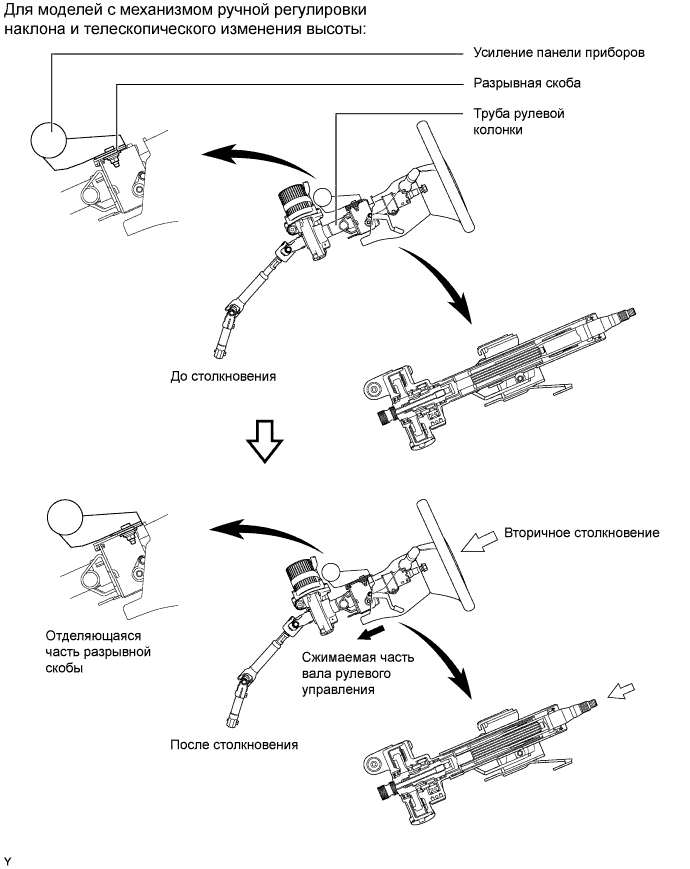 Для моделей с механизмом ручной регулировки наклона и телескопического изменения высоты:

Усиление панели приборов

Разрывная скоба

Труба рулевой колонки

До столкновения

Вторичное столкновение

Отделяющаяся часть разрывной скобы

Сжимаемая часть вала рулевого управления

После столкновения

Y