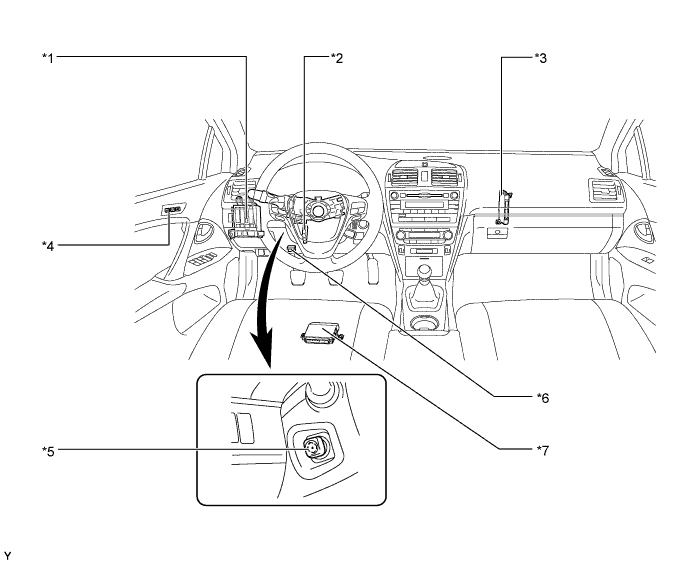 *1
*2
*3
*4
*5
*6
*7
Y