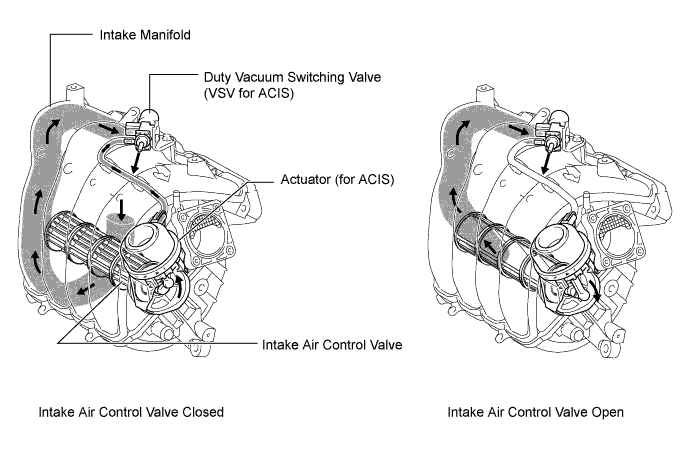 Intake Manifold

Duty Vacuum Switching Valve (VSV for ACIS)

Actuator (for ACIS)

Intake Air Control Valve

Intake Air Control Valve Closed

Intake Air Control Valve Open