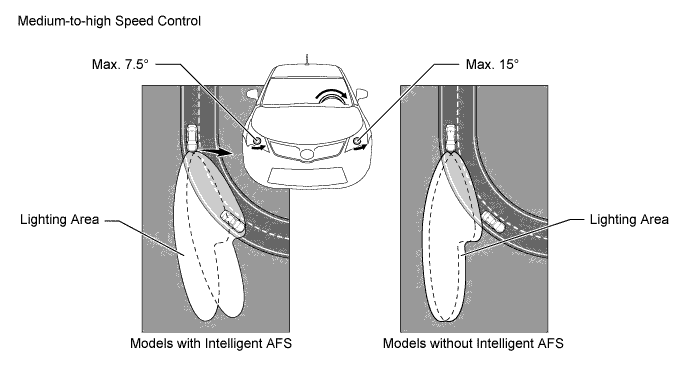 Medium-to-high Speed Control

Max. 7.5°

Max. 15°

Lighting Area

Lighting Area

Models with Intelligent AFS

Models without Intelligent AFS