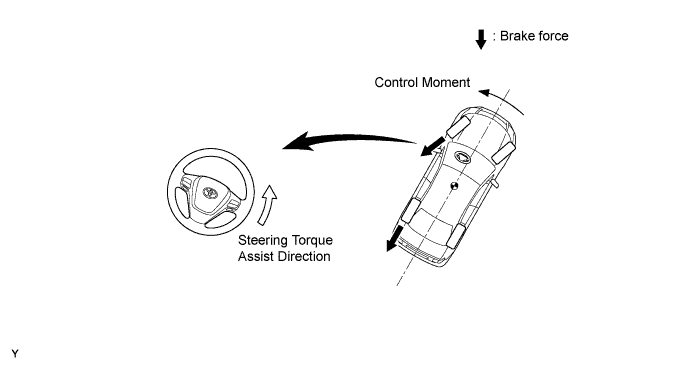 : Brake force

Control Moment

Steering Torque
Assist Direction

Y