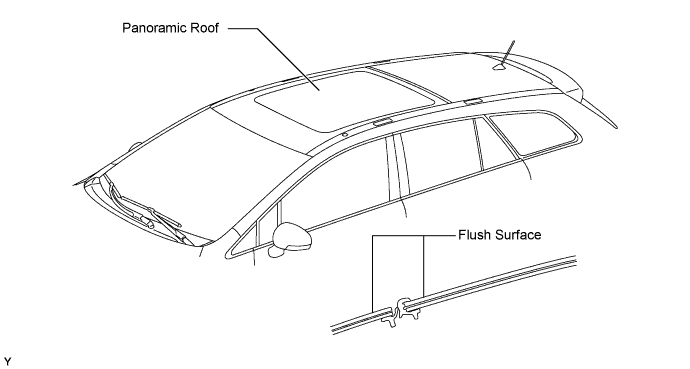 Panoramic Roof

Flush Surface

Y