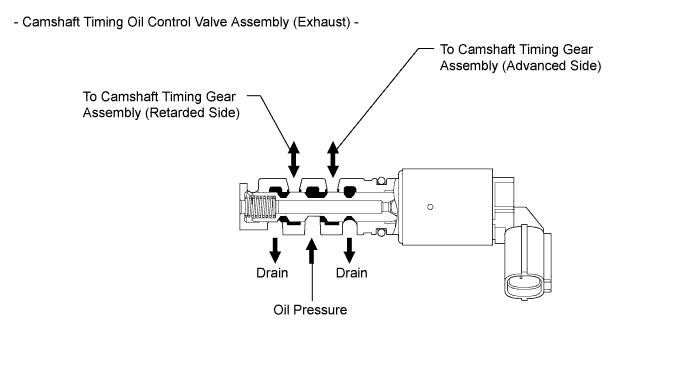 - Camshaft Timing Oil Control Valve Assembly (Exhaust) -

To Camshaft Timing Gear Assembly (Advanced Side)

To Camshaft Timing Gear Assembly (Retarded Side)

Drain

Drain

Oil Pressure