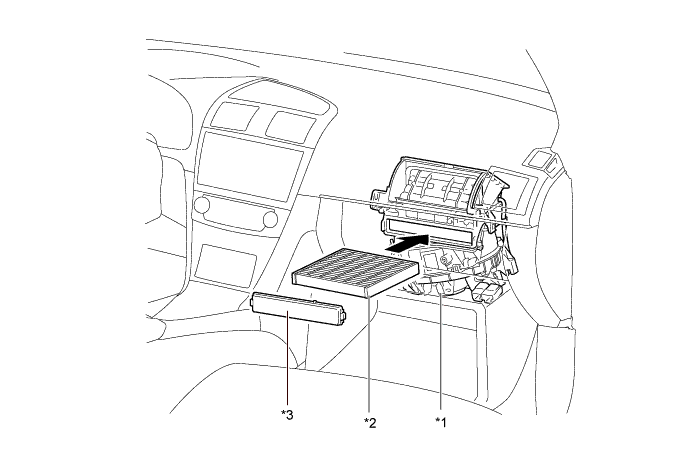 *3

*2

*1