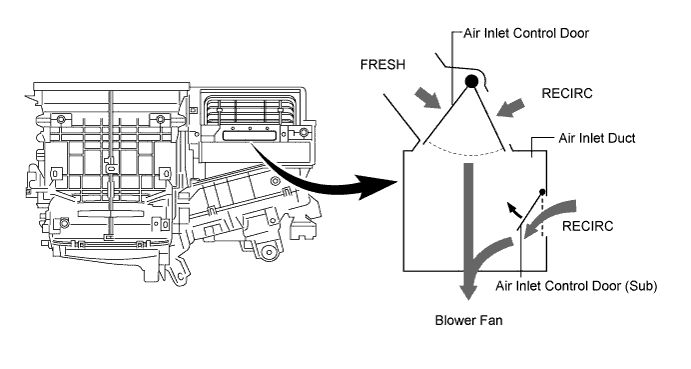 Air Inlet Control Door

FRESH

RECIRC

Air Inlet Duct

RECIRC

Air Inlet Control Door (Sub)

Blower Fan