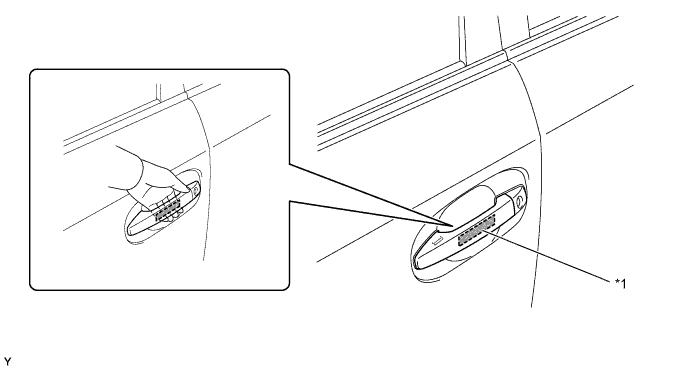 *1

Y