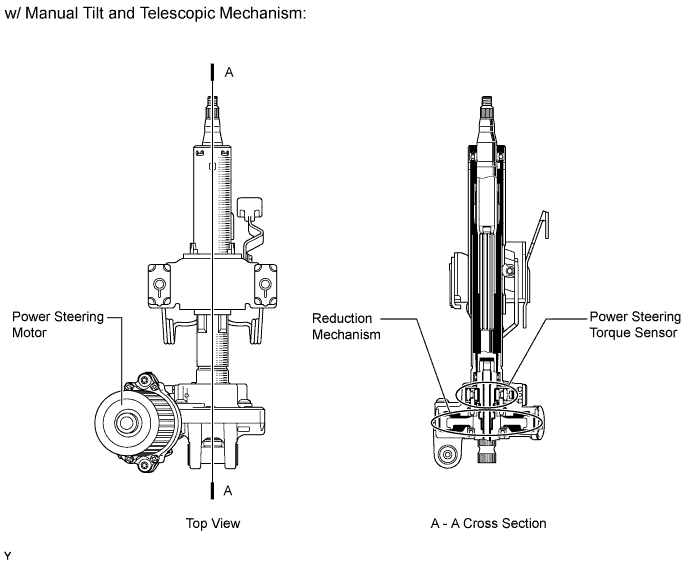 w/ Manual Tilt and Telescopic Mechanism:

A

Power Steering Motor

A

Top View

Reduction Mechanism

Power Steering Torque Sensor

A - A Cross Section

Y