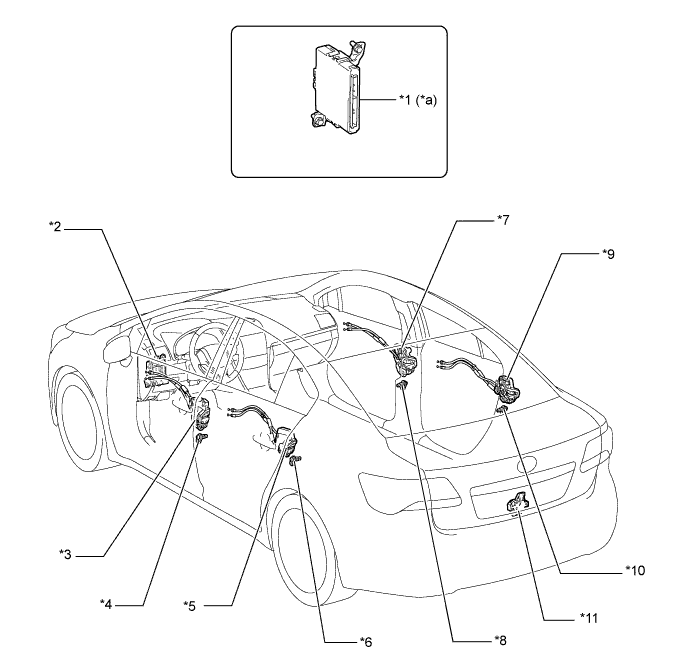 *1 (*a)

*2

*7

*9

*3

*4

*5

*6

*8

*10

*11