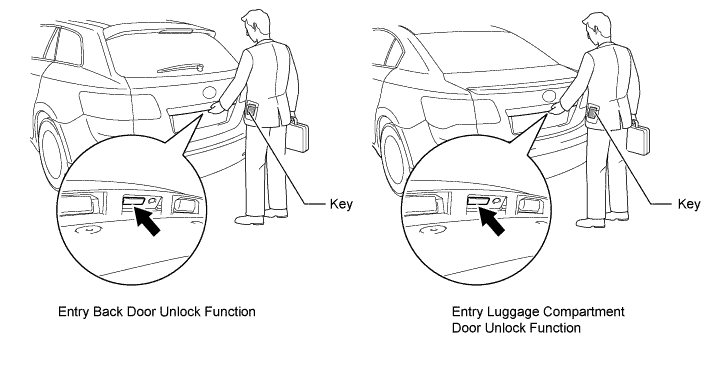 Key

Entry Back Door Unlock Function

Key

Entry Luggage Compartment Door Unlock Function