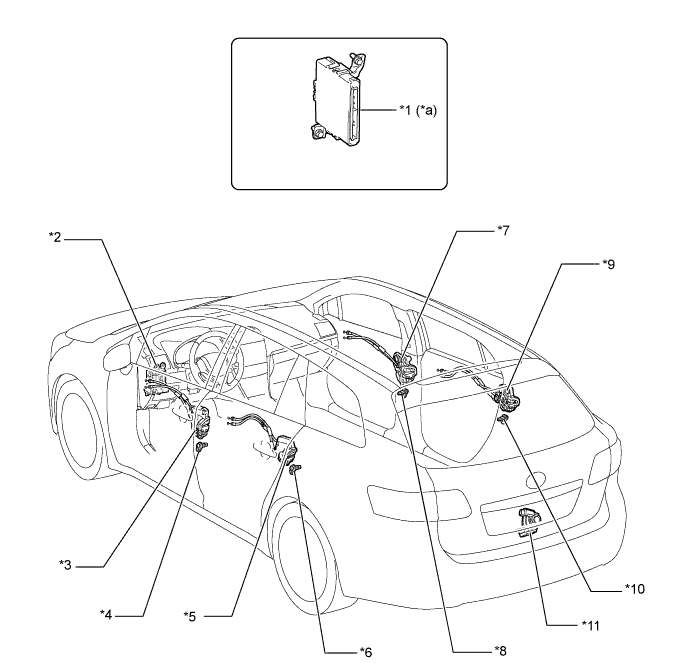 *1 (*a)

*2

*7

*9

*3

*4

*5

*6

*8

*10

*11