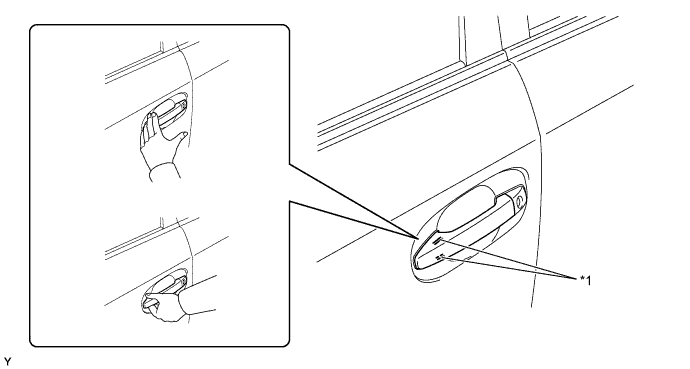 *1

Y