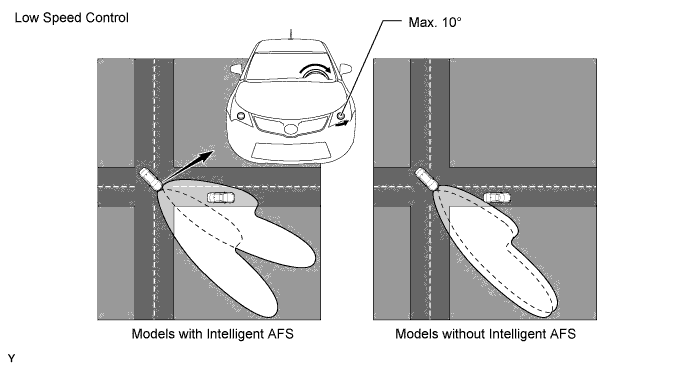 Low Speed Control

Max. 10°

Models with Intelligent AFS

Models without Intelligent AFS

Y