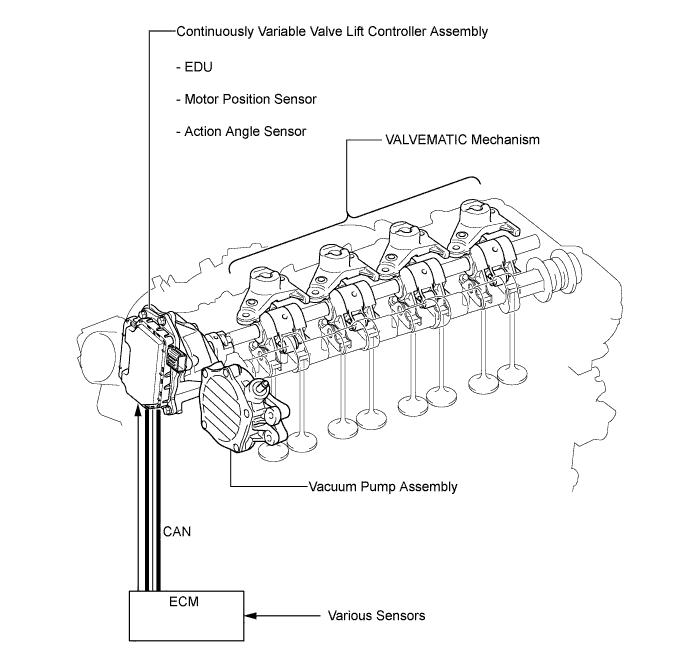 Continuously Variable Valve Lift Controller Assembly

- EDU

- Motor Position Sensor

- Action Angle Sensor

VALVEMATIC Mechanism

Vacuum Pump Assembly

CAN

ECM

Various Sensors