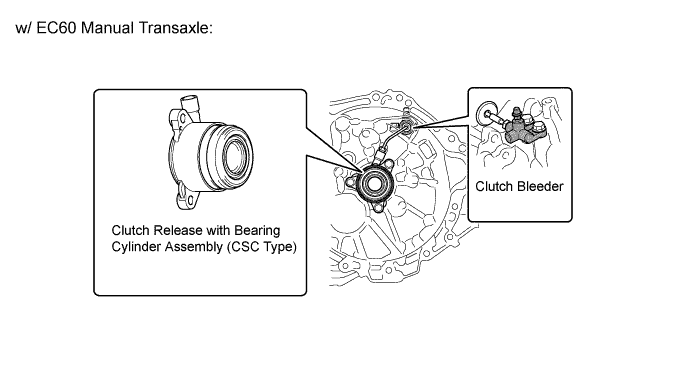 w/ EC60 Manual Transaxle:

Clutch Release with Bearing Cylinder Assembly (CSC Type)

Clutch Bleeder