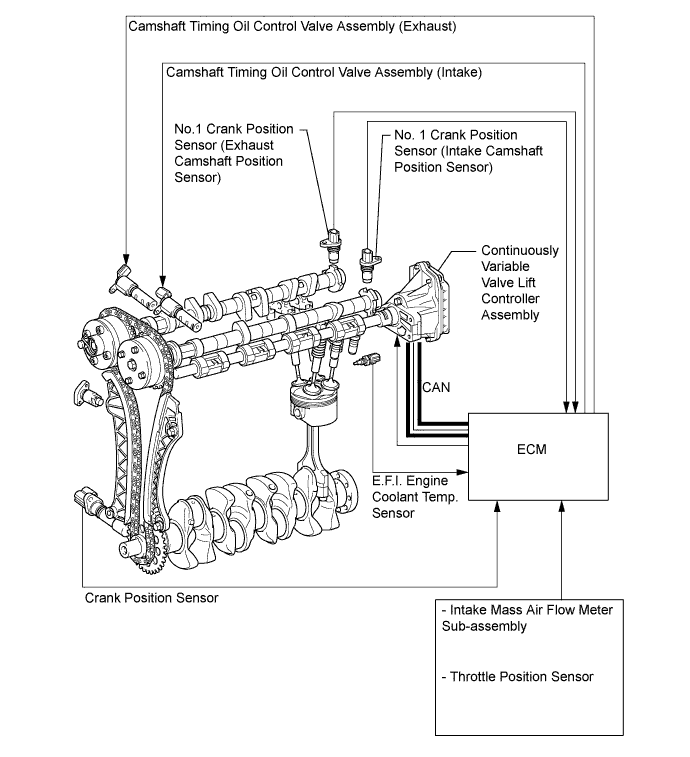 Camshaft Timing Oil Control Valve Assembly (Exhaust)

Camshaft Timing Oil Control Valve Assembly (Intake)

No.1 Crank Position Sensor (Exhaust Camshaft Position Sensor)

No. 1 Crank Position Sensor (Intake Camshaft Position Sensor)

Continuously Variable Valve Lift Controller Assembly

CAN

ECM

E.F.I. Engine Coolant Temp. Sensor

Crank Position Sensor

- Intake Mass Air Flow Meter Sub-assembly

- Throttle Position Sensor