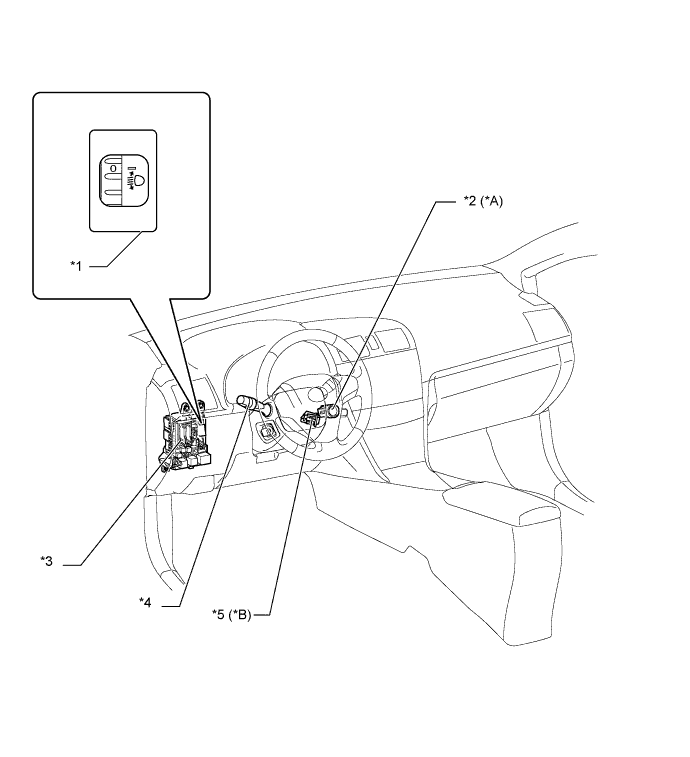 0

*1

*2 (*A)

*3

*4

*5 (*B)