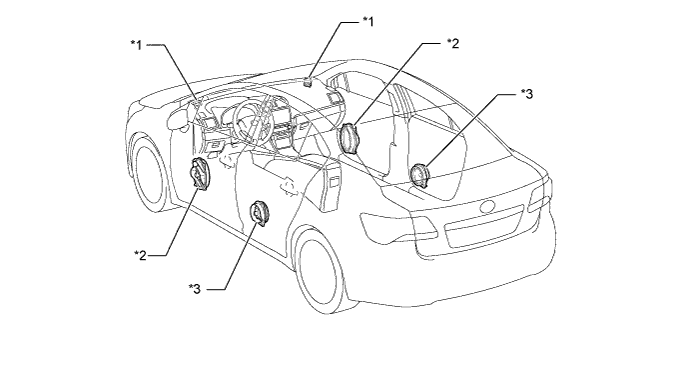 *1
*1
*2
*3
*2
*3