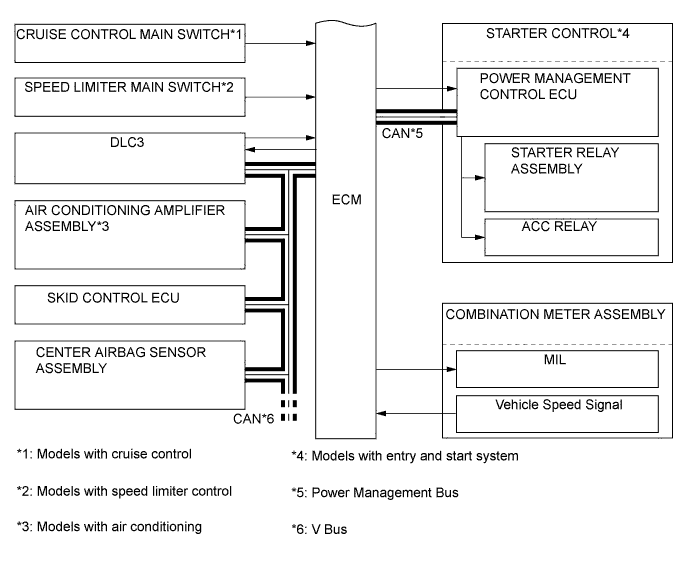 CRUISE CONTROL MAIN SWITCH*1

SPEED LIMITER MAIN SWITCH*2

DLC3

AIR CONDITIONING AMPLIFIER ASSEMBLY*3

SKID CONTROL ECU

CENTER AIRBAG SENSOR ASSEMBLY

CAN*6

ECM

CAN*5

STARTER CONTROL*4

POWER MANAGEMENT CONTROL ECU

STARTER RELAY ASSEMBLY

ACC RELAY

COMBINATION METER ASSEMBLY

MIL

Vehicle Speed Signal

*1: Models with cruise control

*2: Models with speed limiter control

*3: Models with air conditioning

*4: Models with entry and start system

*5: Power Management Bus

*6: V Bus