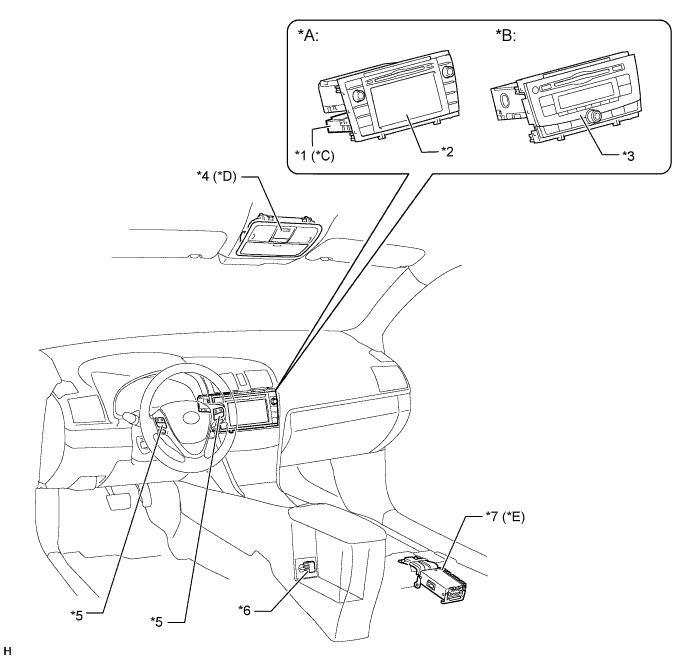 *A:
*B:
*1 (*C)
*2
*3
*4 (*D)
*7 (*E)
*5
*5
*6
H