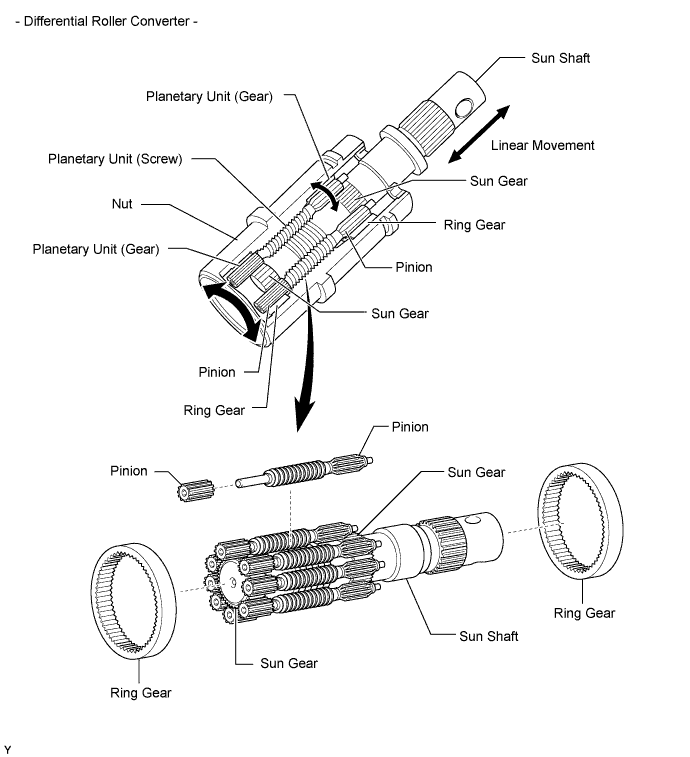 - Differential Roller Converter -

Sun Shaft

Planetary Unit (Gear)

Linear Movement

Planetary Unit (Screw)

Sun Gear

Nut

Ring Gear

Planetary Unit (Gear)

Pinion

Sun Gear

Pinion

Ring Gear

Pinion

Pinion

Sun Gear

Ring Gear

Sun Shaft

Sun Gear

Ring Gear

Y