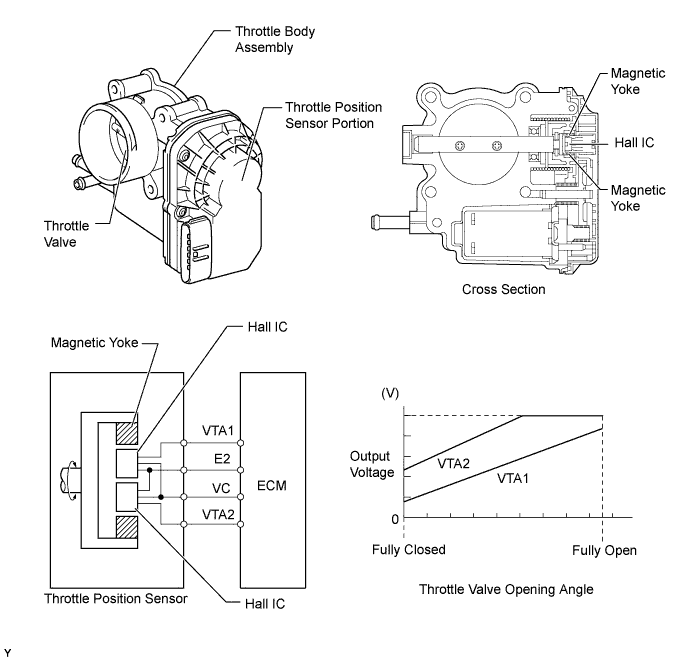 Throttle Body Assembly

Throttle Position Sensor Portion

Throttle Valve

Magnetic Yoke

Hall IC

Magnetic Yoke

Cross Section

Magnetic Yoke

Hall IC

VTA1

E2

VC

VTA2

ECM

Throttle Position Sensor

Hall IC

(V)

Output Voltage

VTA2

VTA1

0

Fully Closed

Fully Open

Throttle Valve Opening Angle

Y